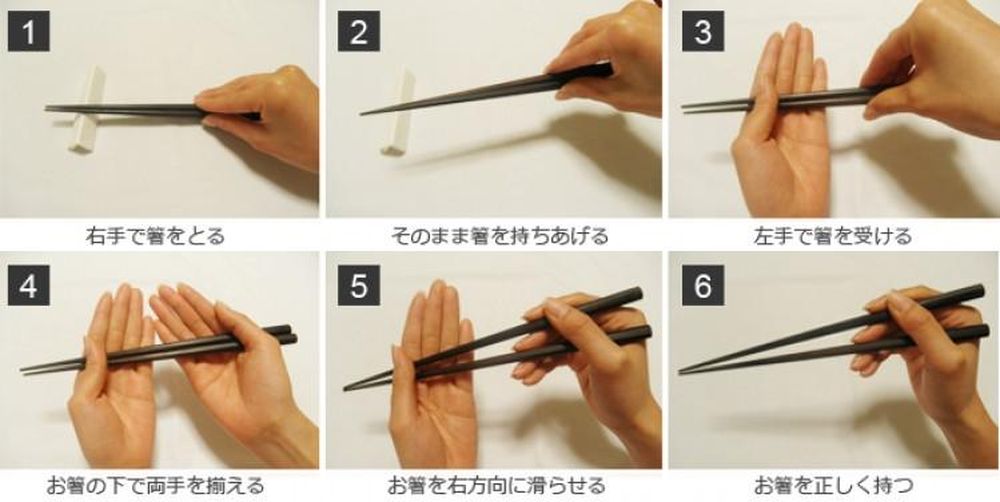 1
右手で箸をとる

2
そのまま箸を持ちあげる

3
左手で箸を受ける

4
お箸の下で両手を揃える

5
お箸を右方向に滑らせる

6
お箸を正しく持つ